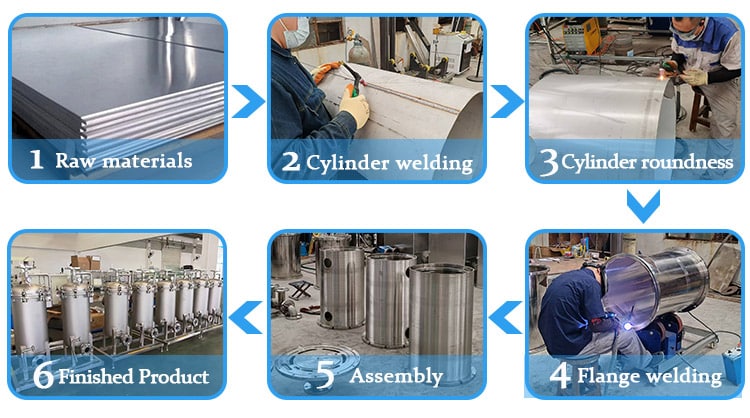 1 Raw materials

2 Cylinder welding

3 Cylinder roundness

4 Flange welding

5 Assembly

6 Finished Product